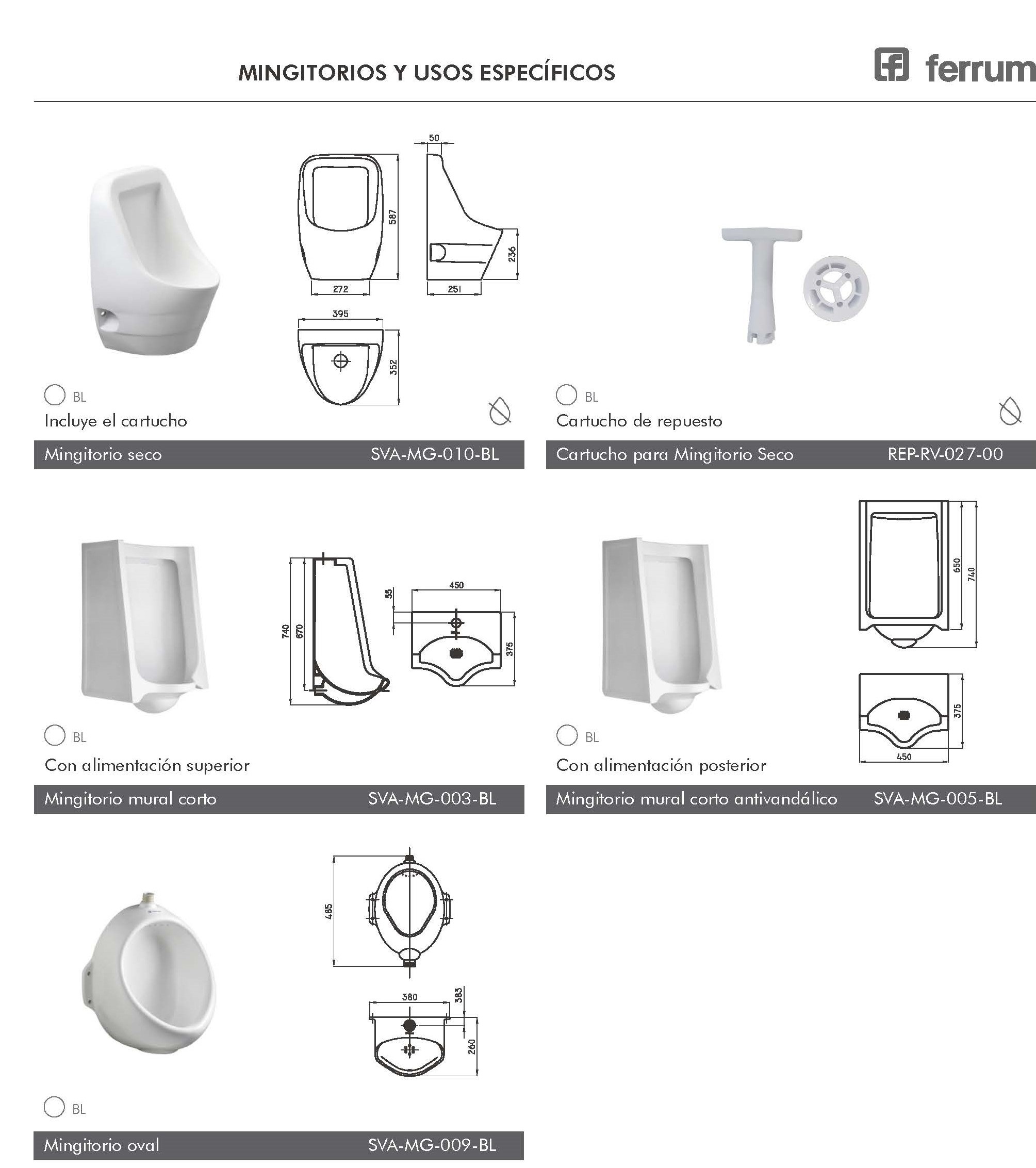 MINGITORIOS Y USOS ESPECÍFICOS

ferrum

50
587
236
272
251
395
352

BL
Incluye el cartucho

Mingitorio seco SVA-MG-010-BL

BL
Cartucho de repuesto

Cartucho para Mingitorio Seco REP-RV-027-00

740
670
55
450
375

BL
Con alimentación superior

Mingitorio mural corto SVA-MG-003-BL

650
740
375
450

BL
Con alimentación posterior

Mingitorio mural corto antivandálico SVA-MG-005-BL

485
380
383
260

BL

Mingitorio oval SVA-MG-009-BL